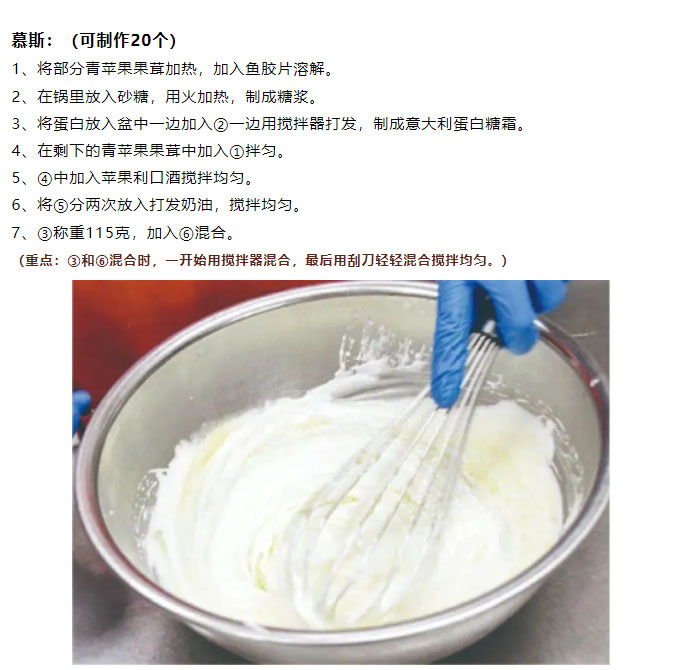 慕斯：（可制作20个）

1、将部分青苹果果茸加热，加入鱼胶片溶解。

2、在锅里放入砂糖，用火加热，制成糖浆。

3、将蛋白放入盆中一边加入②一边用搅拌器打发，制成意大利蛋白糖霜。

4、在剩下的青苹果果茸中加入①拌匀。

5、④中加入苹果利口酒搅拌均匀。

6、将⑤分两次放入打发奶油，搅拌均匀。

7、③称重115克，加入⑥混合。

（重点：③和⑥混合时，一开始用搅拌器混合，最后用刮刀轻轻混合搅拌均匀。）